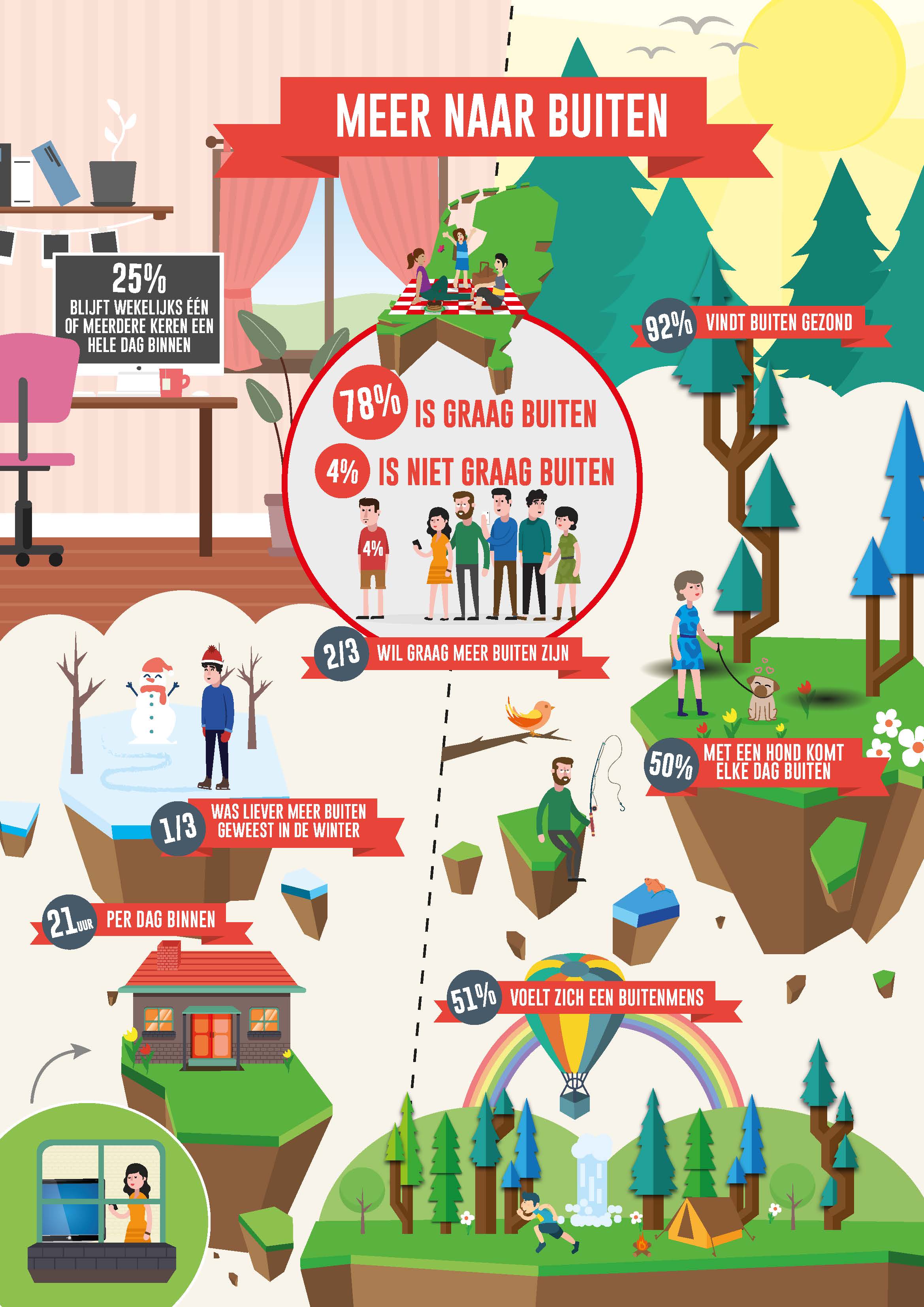 MEER NAAR BUITEN

25%
BLIJFT WEKELIJKS ÉÉN OF MEERDERE KEREN EEN HELE DAG BINNEN

92% VINDT BUITEN GEZOND

78% IS GRAAG BUITEN

4% IS NIET GRAAG BUITEN

4%

2/3 WIL GRAAG MEER BUITEN ZIJN

50% MET EEN HOND KOMT ELKE DAG BUITEN

1/3 WAS LIEVER MEER BUITEN GEWEEST IN DE WINTER

21 UUR PER DAG BINNEN

51% VOELT ZICH EEN BUITENMENS